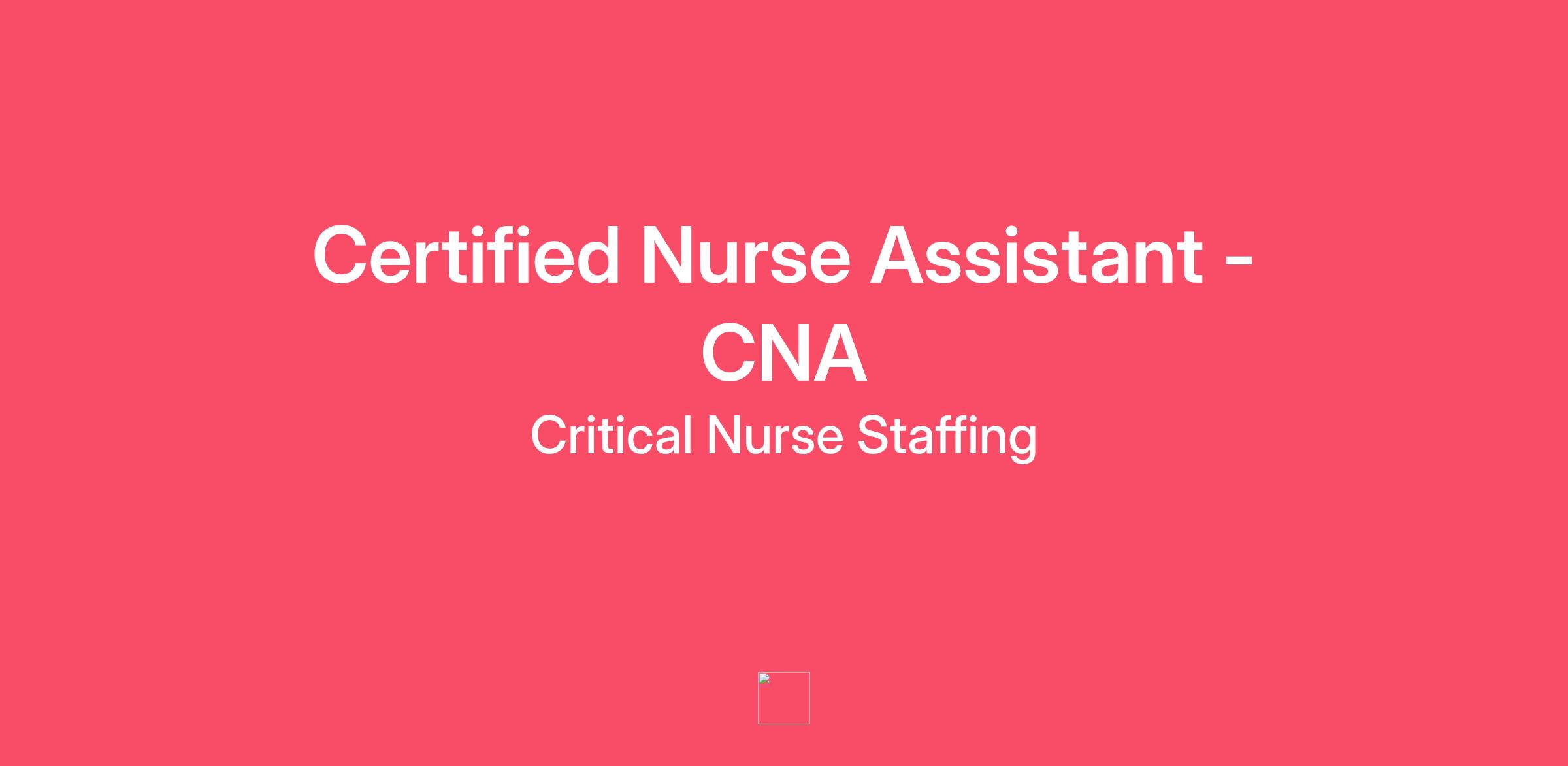 Certified Nurse Assistant - CNA

Critical Nurse Staffing